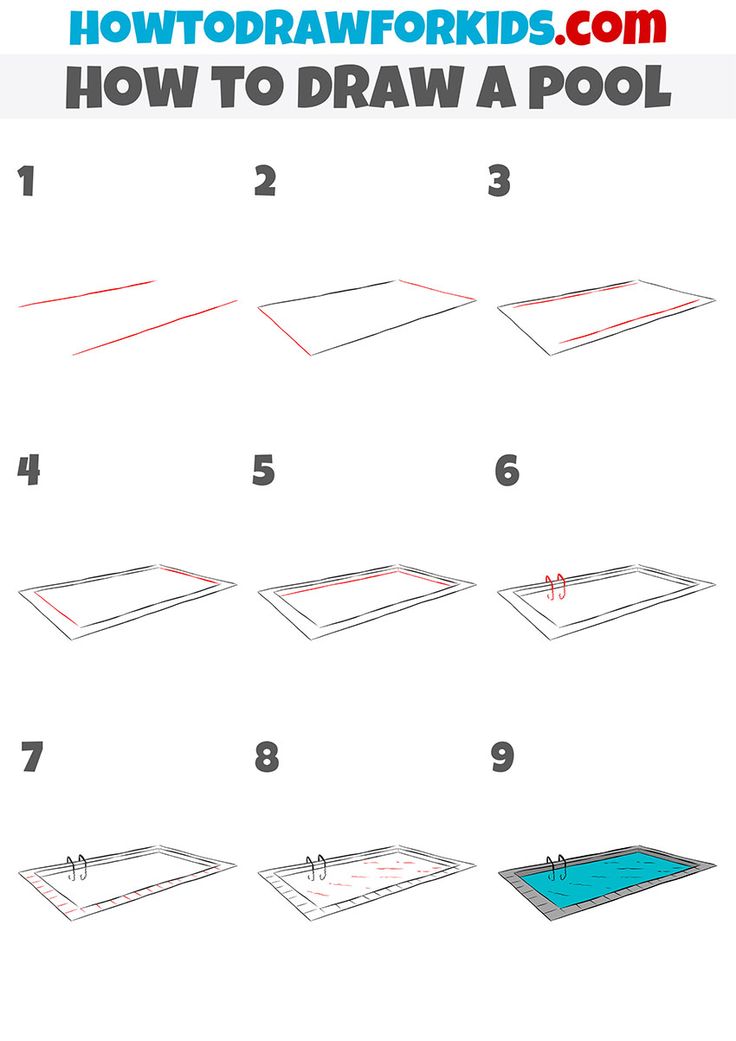 HOWTODRAWFORKIDS.com
HOW TO DRAW A POOL

1
2
3
4
5
6
7
8
9